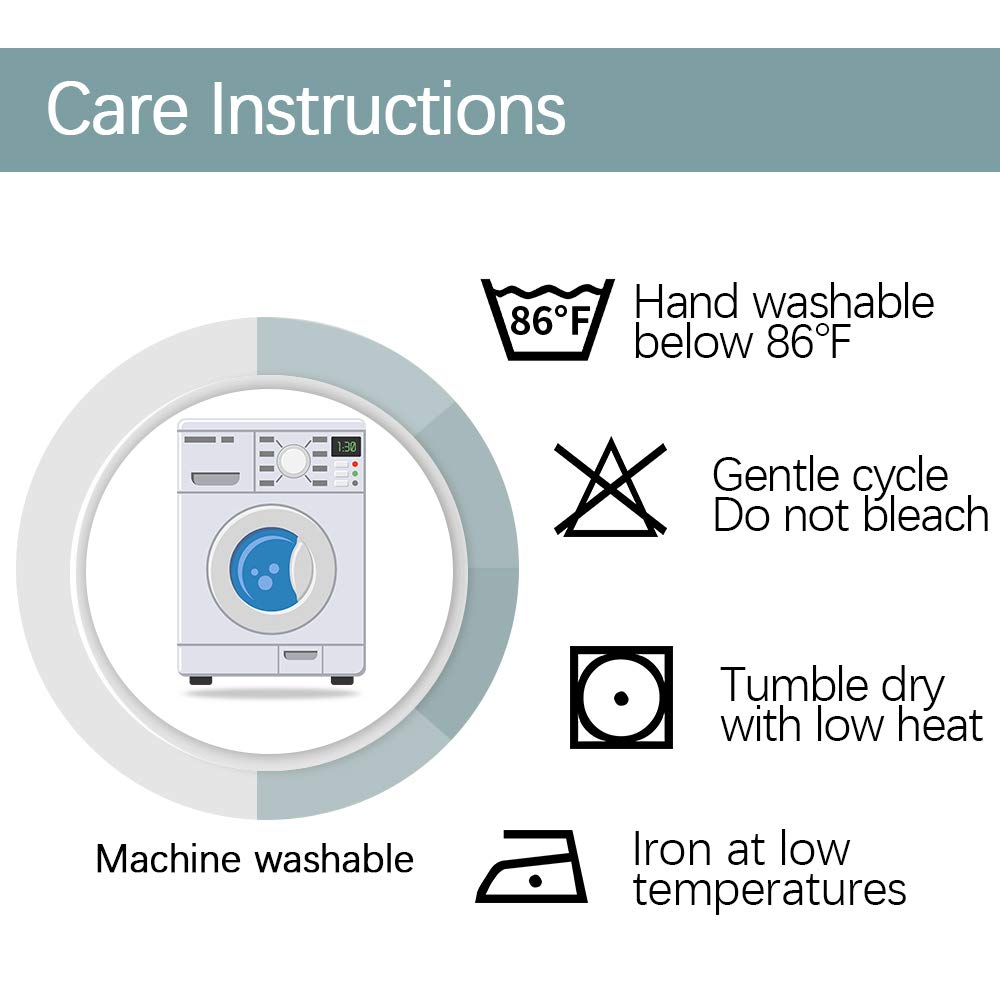 Care Instructions

1:30

Machine washable

86°F

Hand washable below 86°F

Gentle cycle Do not bleach

Tumble dry with low heat

Iron at low temperatures