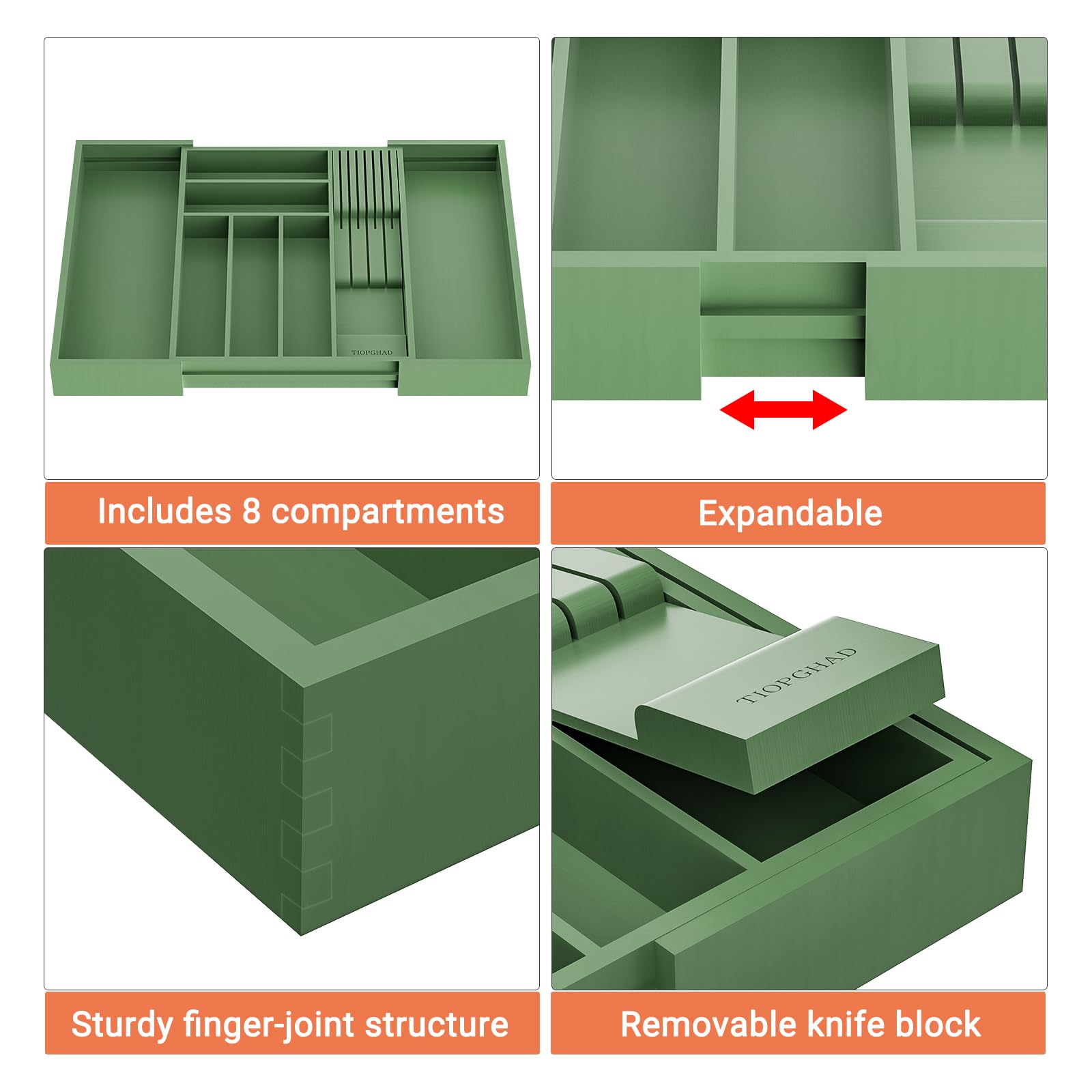 TIOPGHAD

Includes 8 compartments

Expandable

TIOPGHAD

Sturdy finger-joint structure

Removable knife block