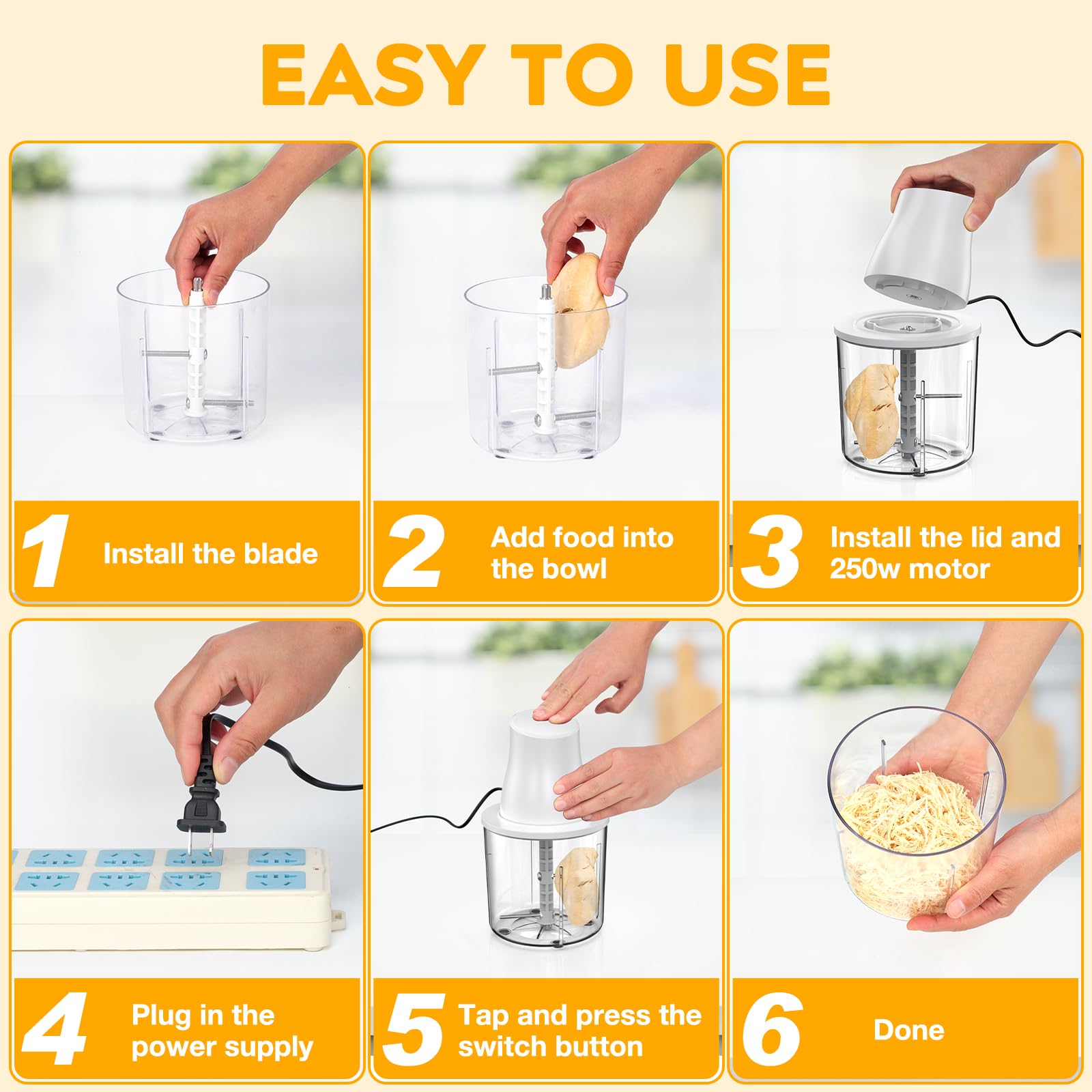 EASY TO USE

1 Install the blade

2 Add food into the bowl

3 Install the lid and 250w motor

4 Plug in the power supply

5 Tap and press the switch button

6 Done